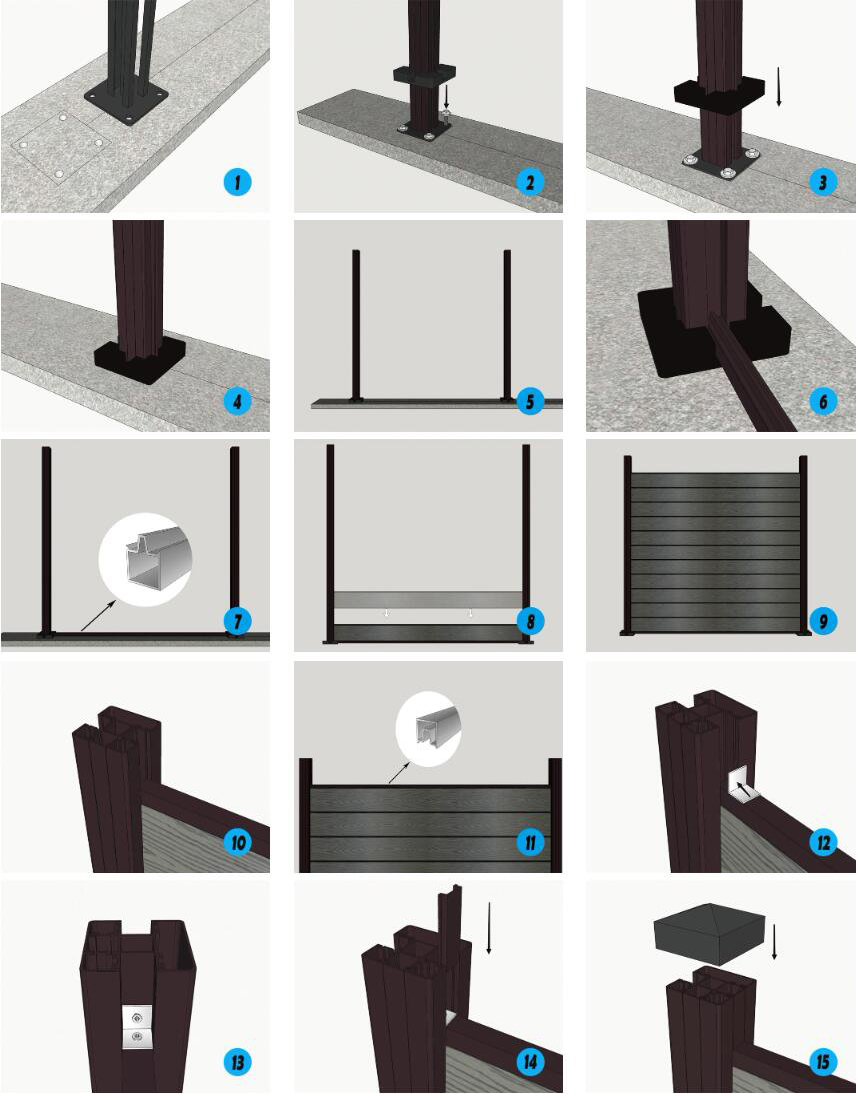 1
2
3
4
5
6
7
8
9
10
11
12
13
14
15