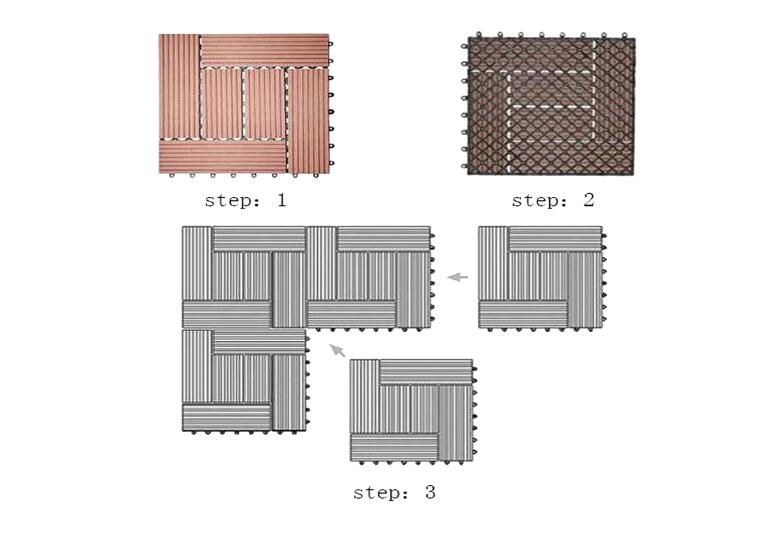 step: 1

step: 2

step: 3