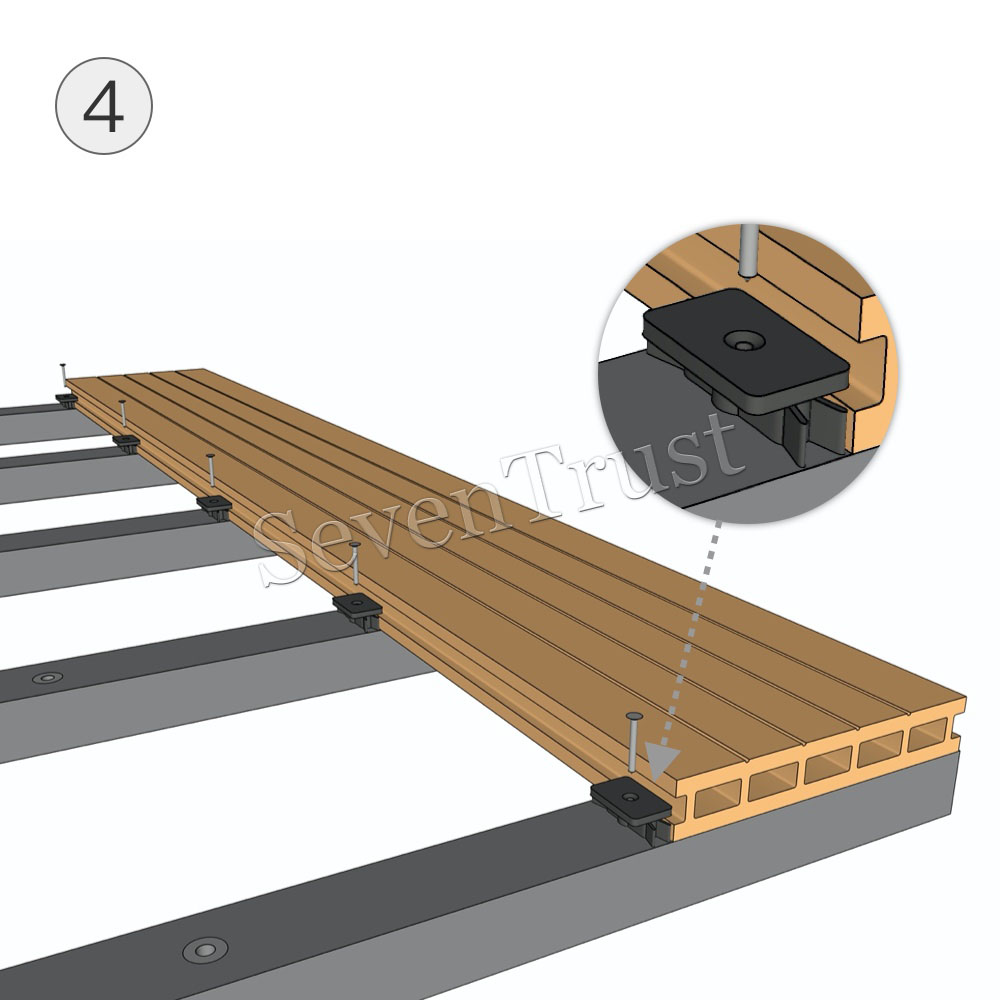 4

SevenTrust